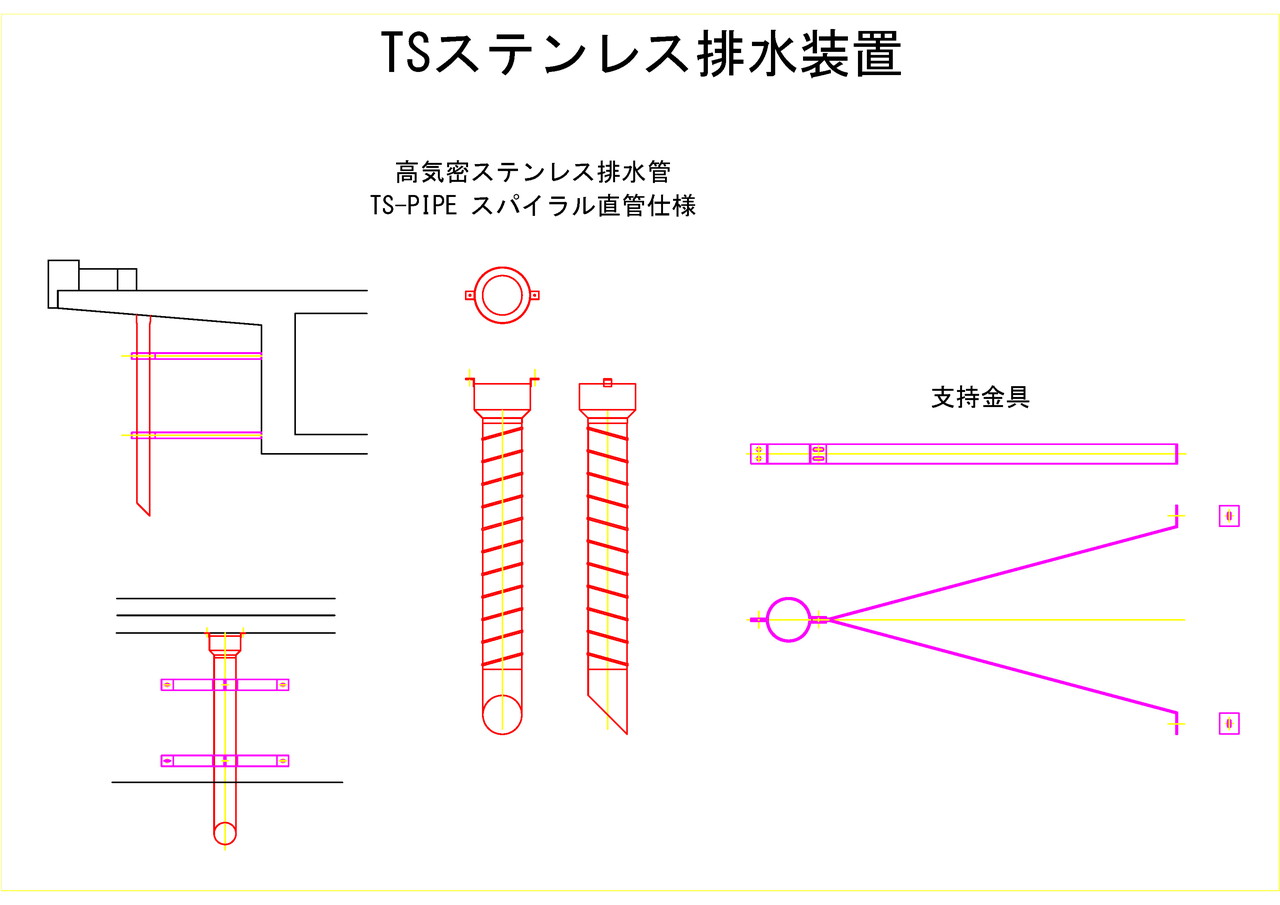 TSステンレス排水装置

高気密ステンレス排水管
TS-PIPE スパイラル直管仕様

支持金具