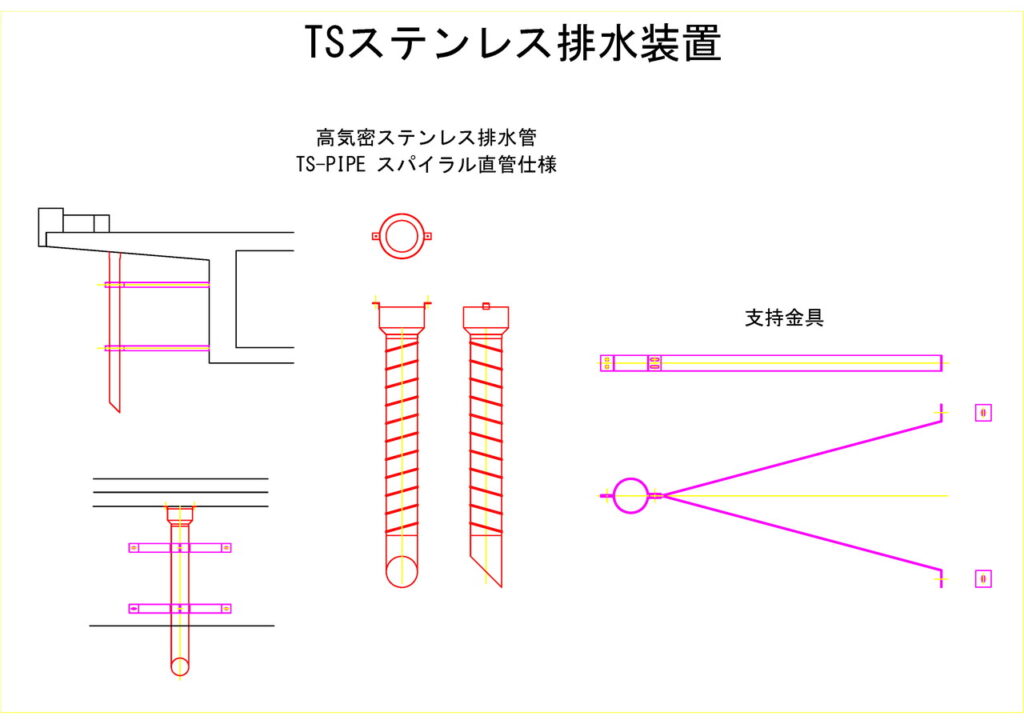 TSステンレス排水装置

高気密ステンレス排水管
TS-PIPE スパイラル直管仕様

支持金具