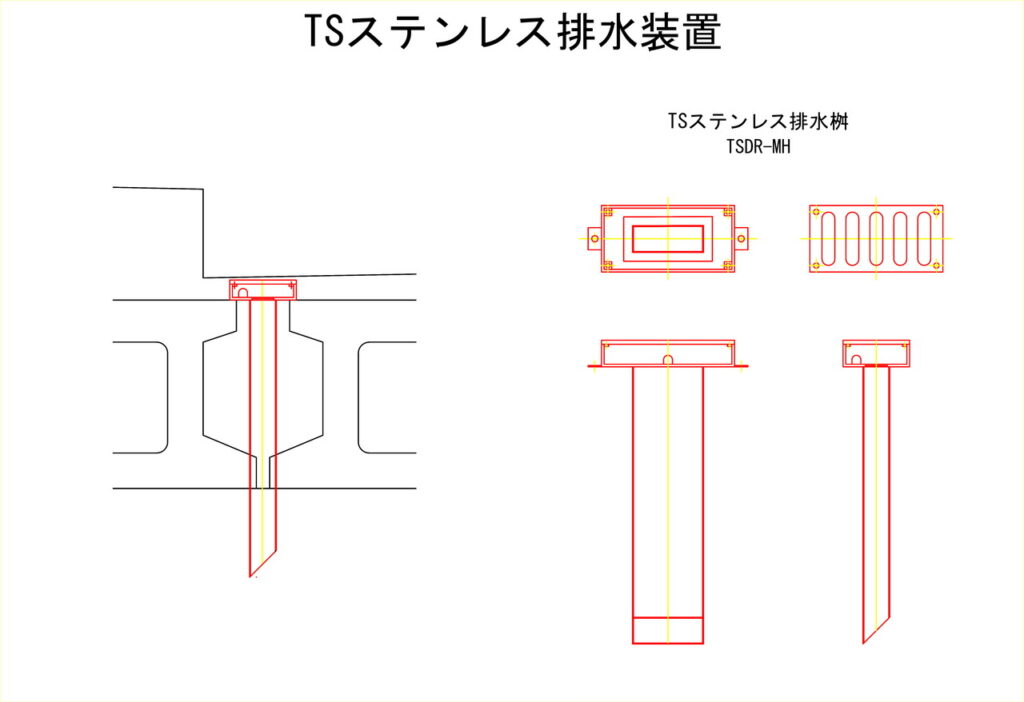 TSステンレス排水装置

TSステンレス排水桝
TSDR-MH