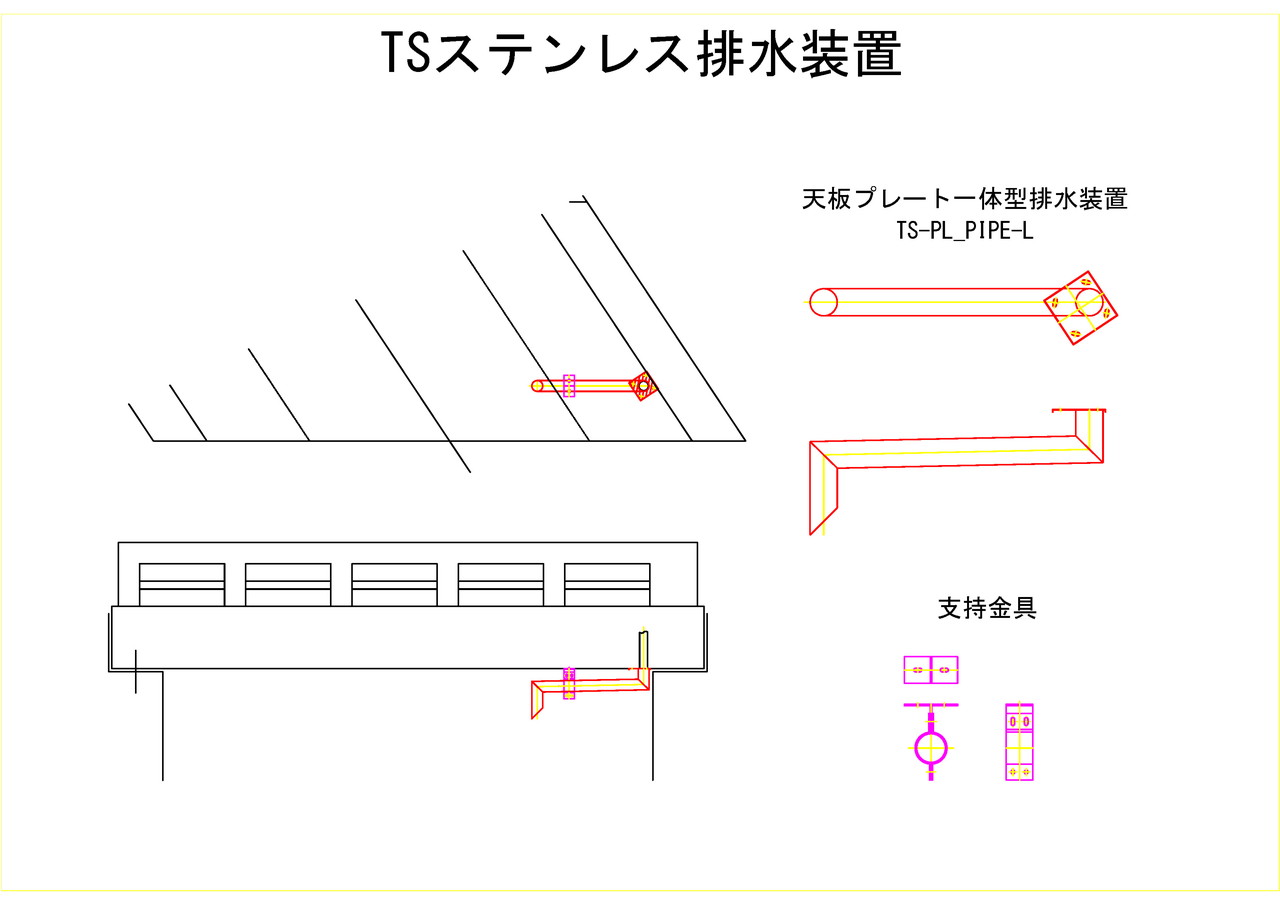 TSステンレス排水装置

天板プレート一体型排水装置
TS-PL_PIPE-L

支持金具