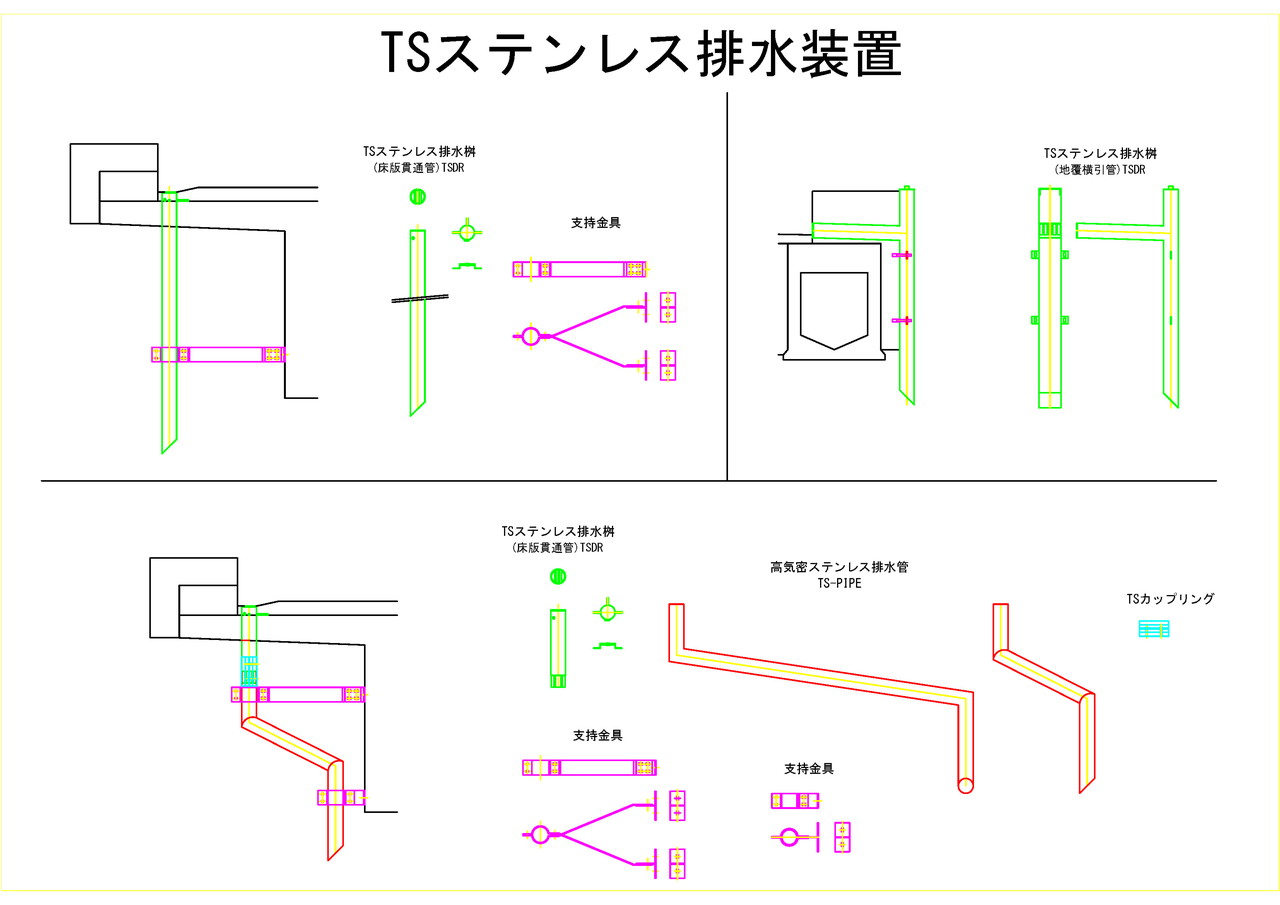 TSステンレス排水装置

TSステンレス排水桝
(床版貫通管)TSDR

支持金具

TSステンレス排水桝
(地覆横引管)TSDR

TSステンレス排水桝
(床版貫通管)TSDR

高気密ステンレス排水管
TS-PIPE

TSカップリング

支持金具

支持金具