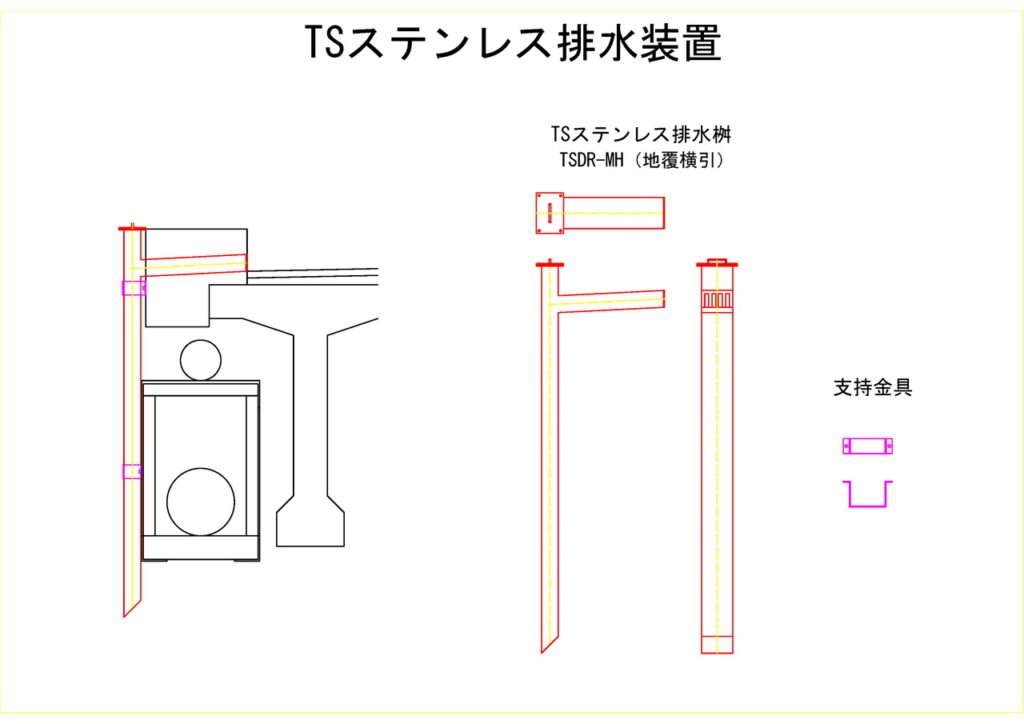 TSステンレス排水装置

TSステンレス排水桝
TSDR-MH（地覆横引）

支持金具