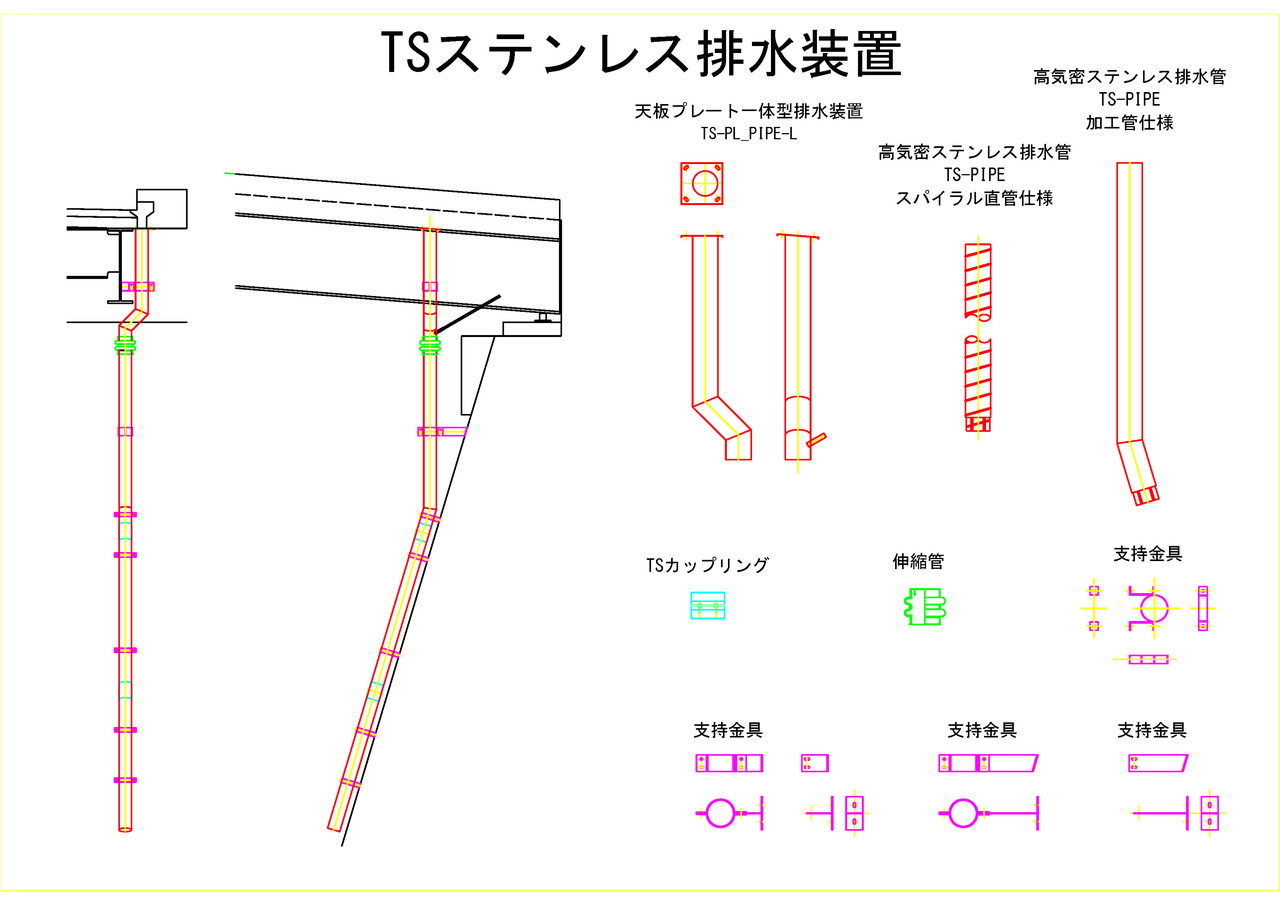 TSステンレス排水装置

天板プレート一体型排水装置
TS-PL_PIPE-L

高気密ステンレス排水管
TS-PIPE
スパイラル直管仕様

高気密ステンレス排水管
TS-PIPE
加工管仕様

TSカップリング

伸縮管

支持金具

支持金具

支持金具

支持金具