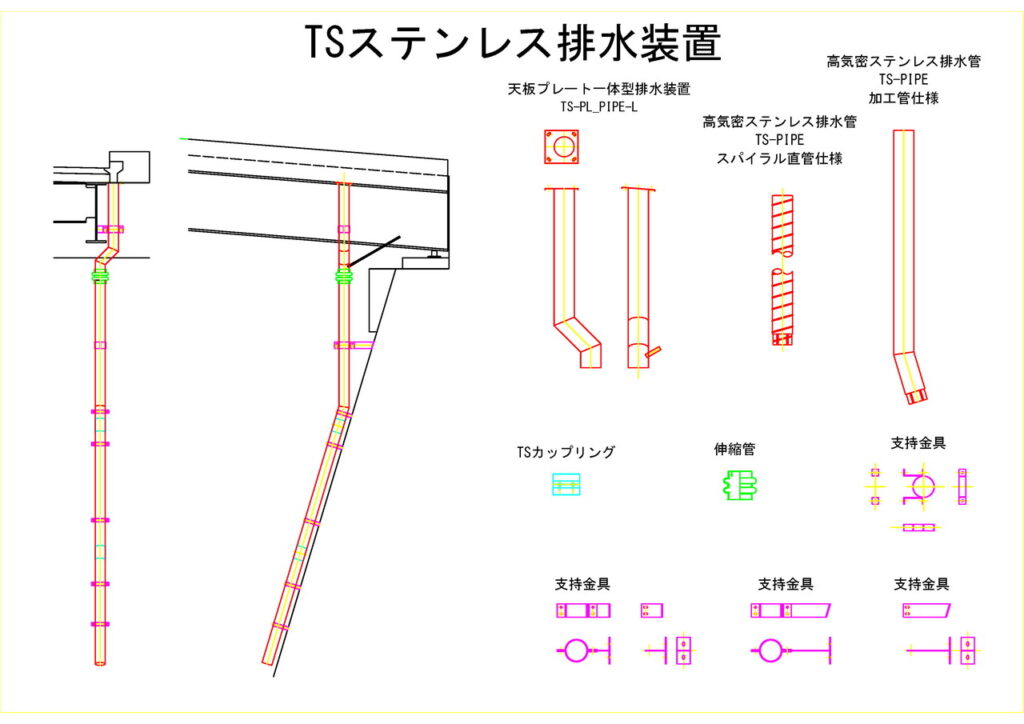 TSステンレス排水装置

天板プレート一体型排水装置
TS-PL_PIPE-L

高気密ステンレス排水管
TS-PIPE
スパイラル直管仕様

高気密ステンレス排水管
TS-PIPE
加工管仕様

TSカップリング

伸縮管

支持金具

支持金具

支持金具

支持金具