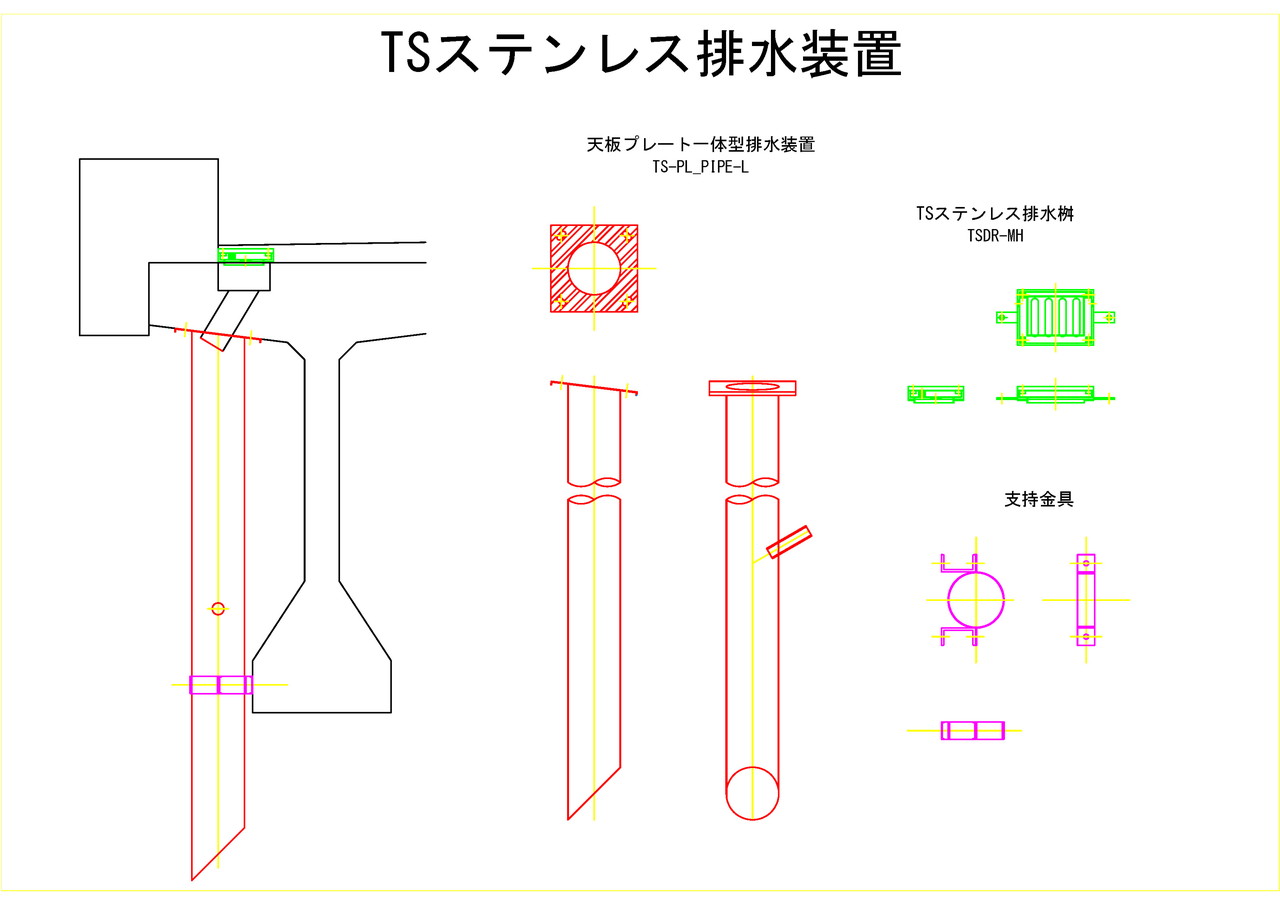 TSステンレス排水装置

天板プレート一体型排水装置
TS-PL_PIPE-L

TSステンレス排水桝
TSDR-MH

支持金具