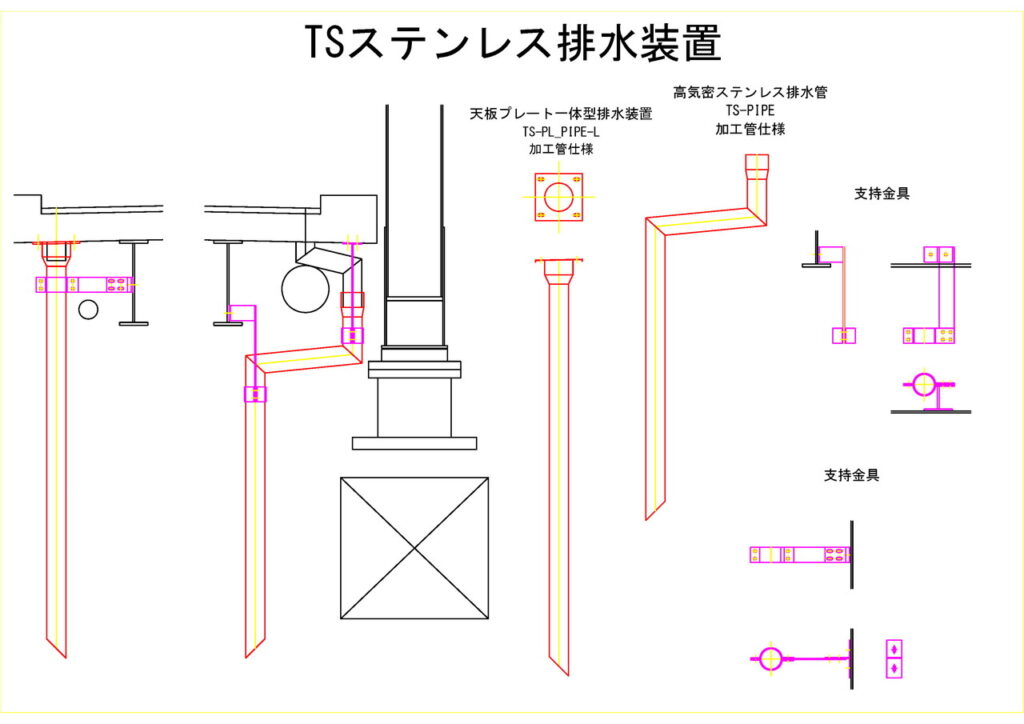 TSステンレス排水装置

天板プレート一体型排水装置
TS-PL_PIPE-L
加工管仕様

高気密ステンレス排水管
TS-PIPE
加工管仕様

支持金具

支持金具