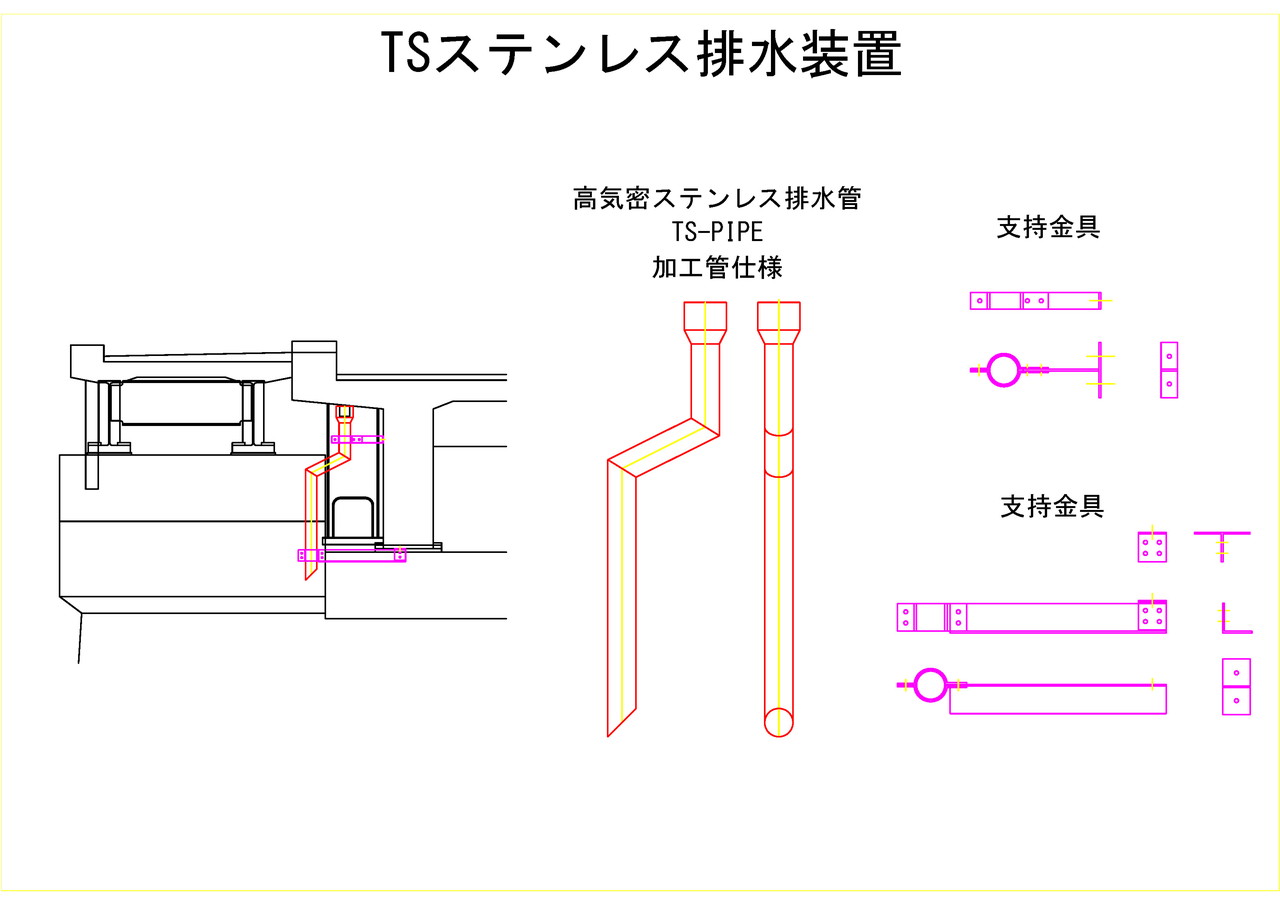 TSステンレス排水装置

高気密ステンレス排水管
TS-PIPE
加工管仕様

支持金具

支持金具