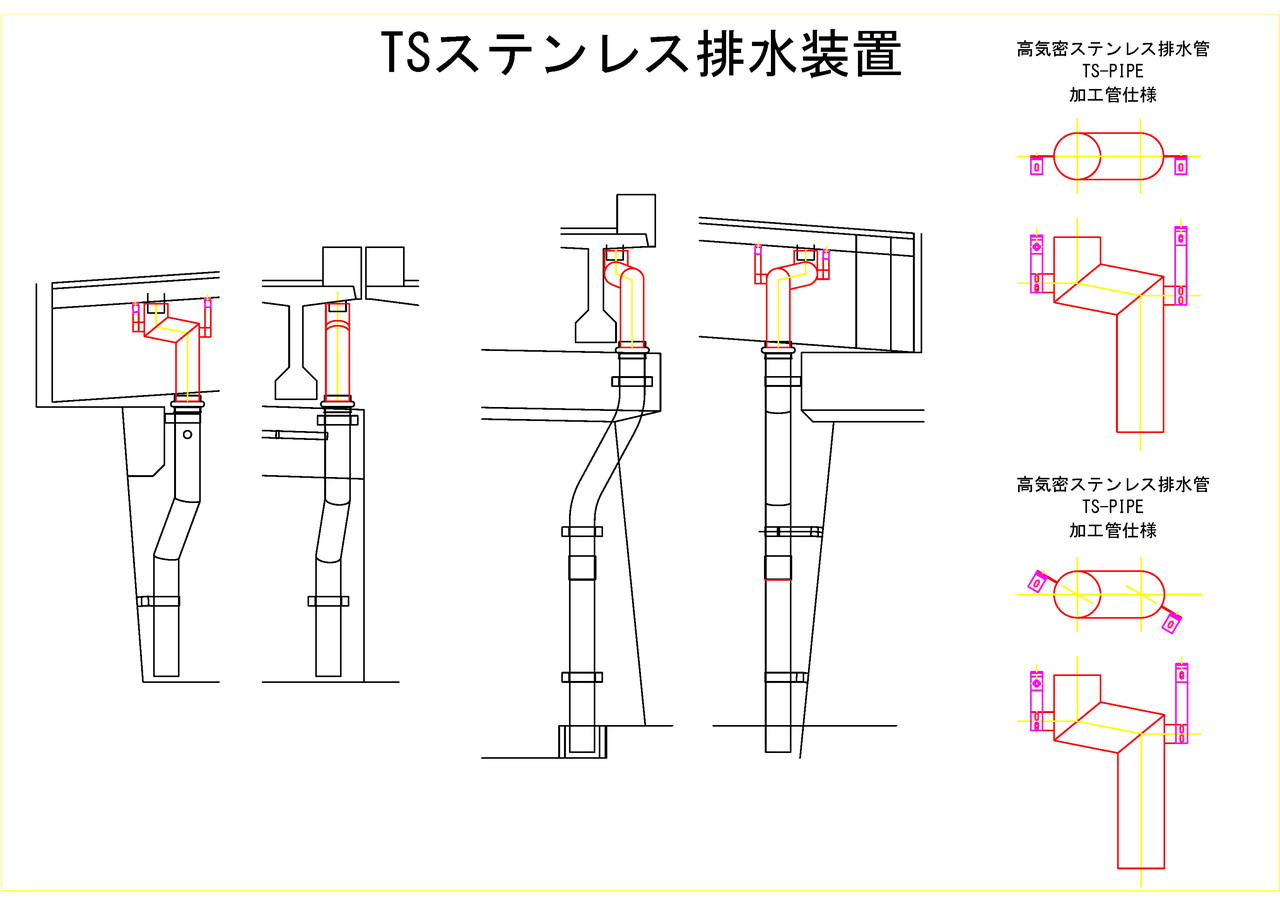 TSステンレス排水装置

高気密ステンレス排水管
TS-PIPE
加工管仕様

高気密ステンレス排水管
TS-PIPE
加工管仕様