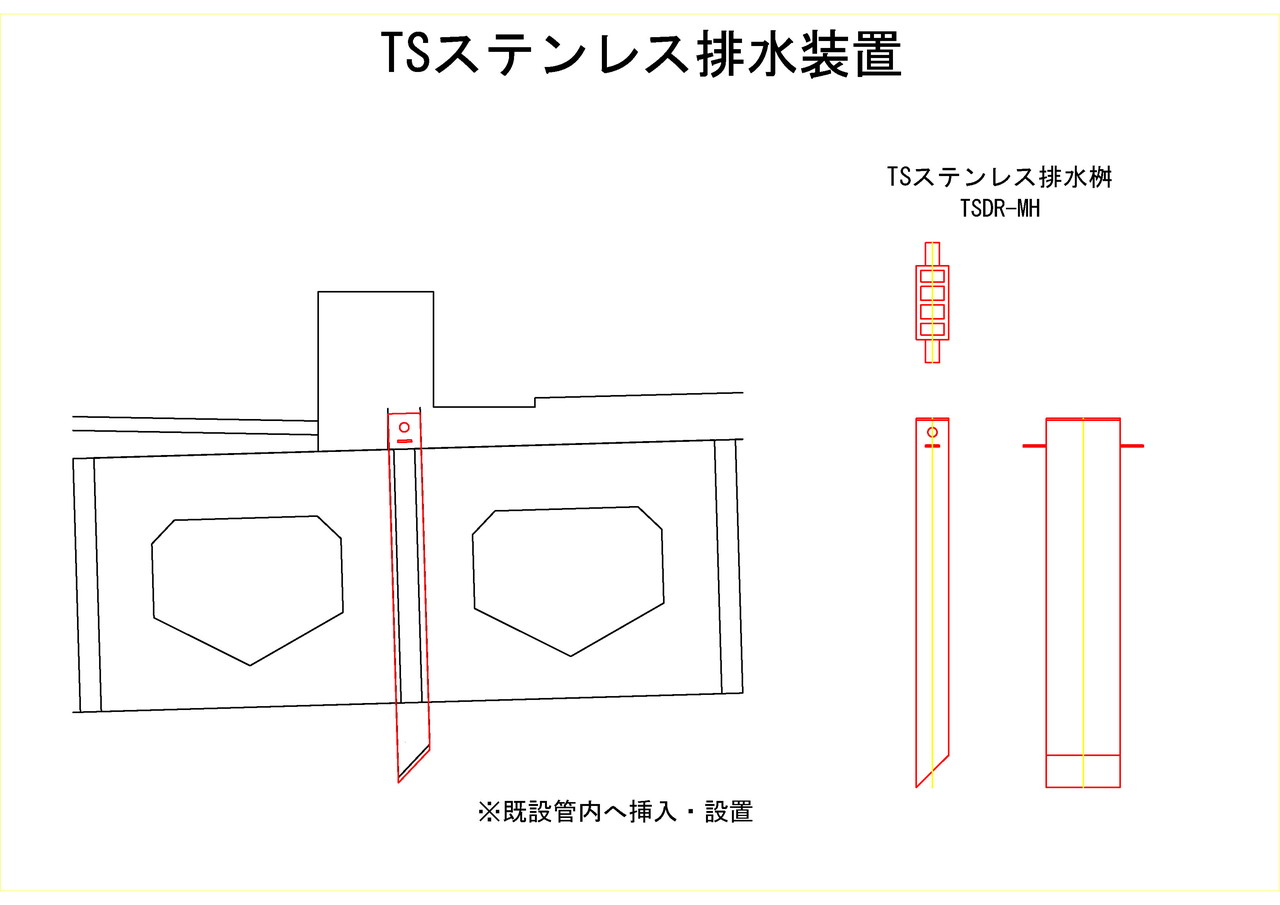 TSステンレス排水装置

TSステンレス排水桝
TSDR-MH

※既設管内へ挿入・設置