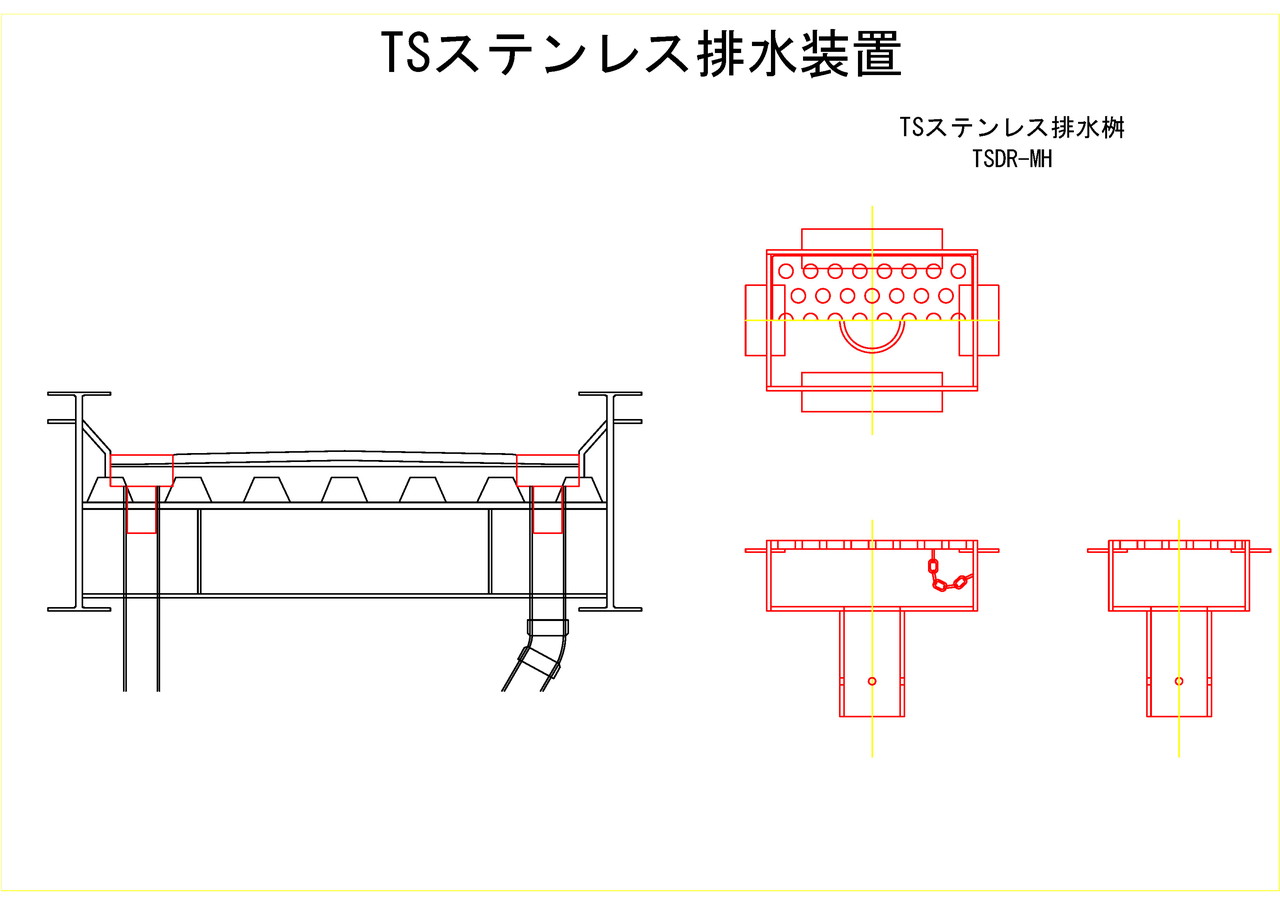 TSステンレス排水装置

TSステンレス排水桝
TSDR-MH