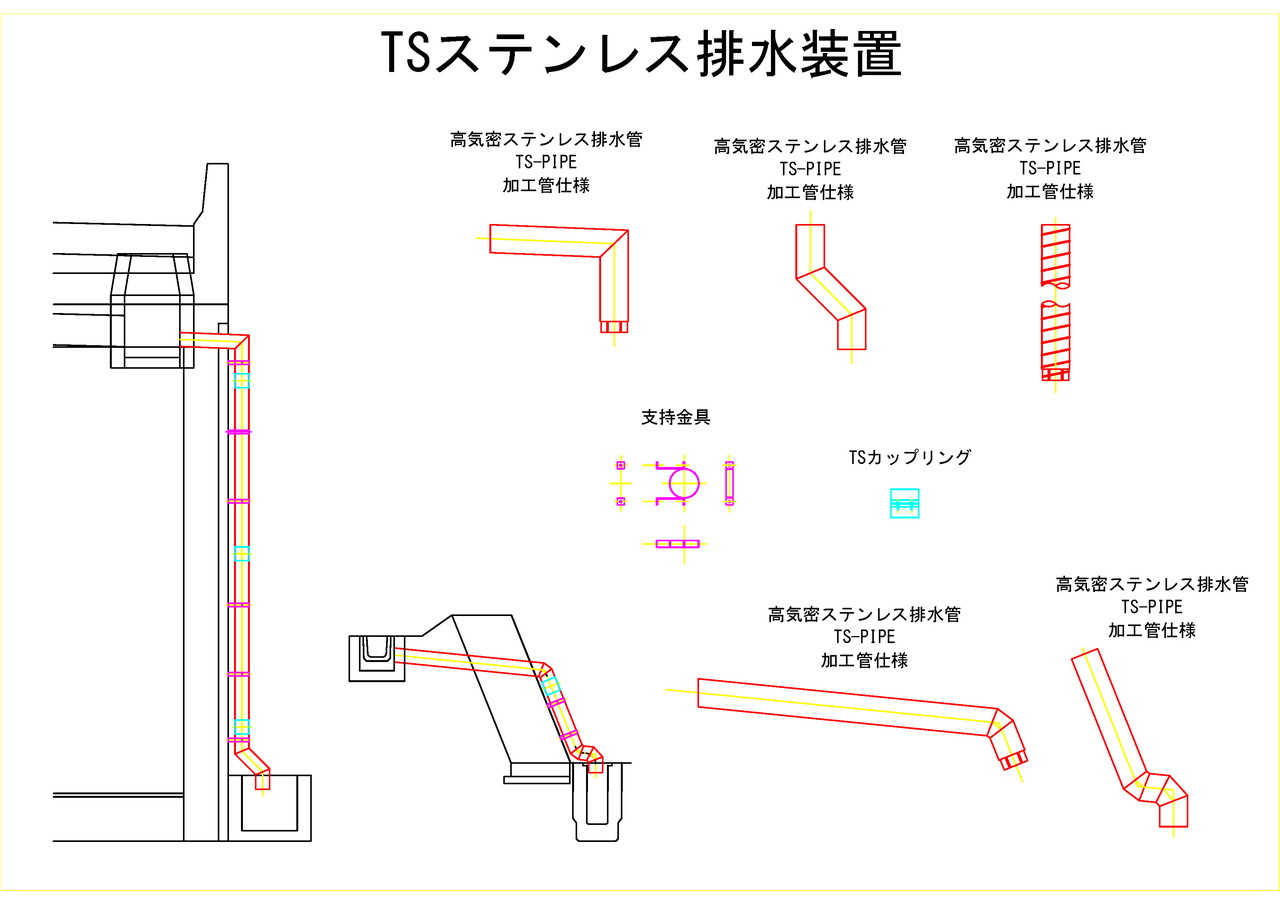 TSステンレス排水装置

高気密ステンレス排水管
TS-PIPE
加工管仕様

高気密ステンレス排水管
TS-PIPE
加工管仕様

高気密ステンレス排水管
TS-PIPE
加工管仕様

支持金具

TSカップリング

高気密ステンレス排水管
TS-PIPE
加工管仕様

高気密ステンレス排水管
TS-PIPE
加工管仕様