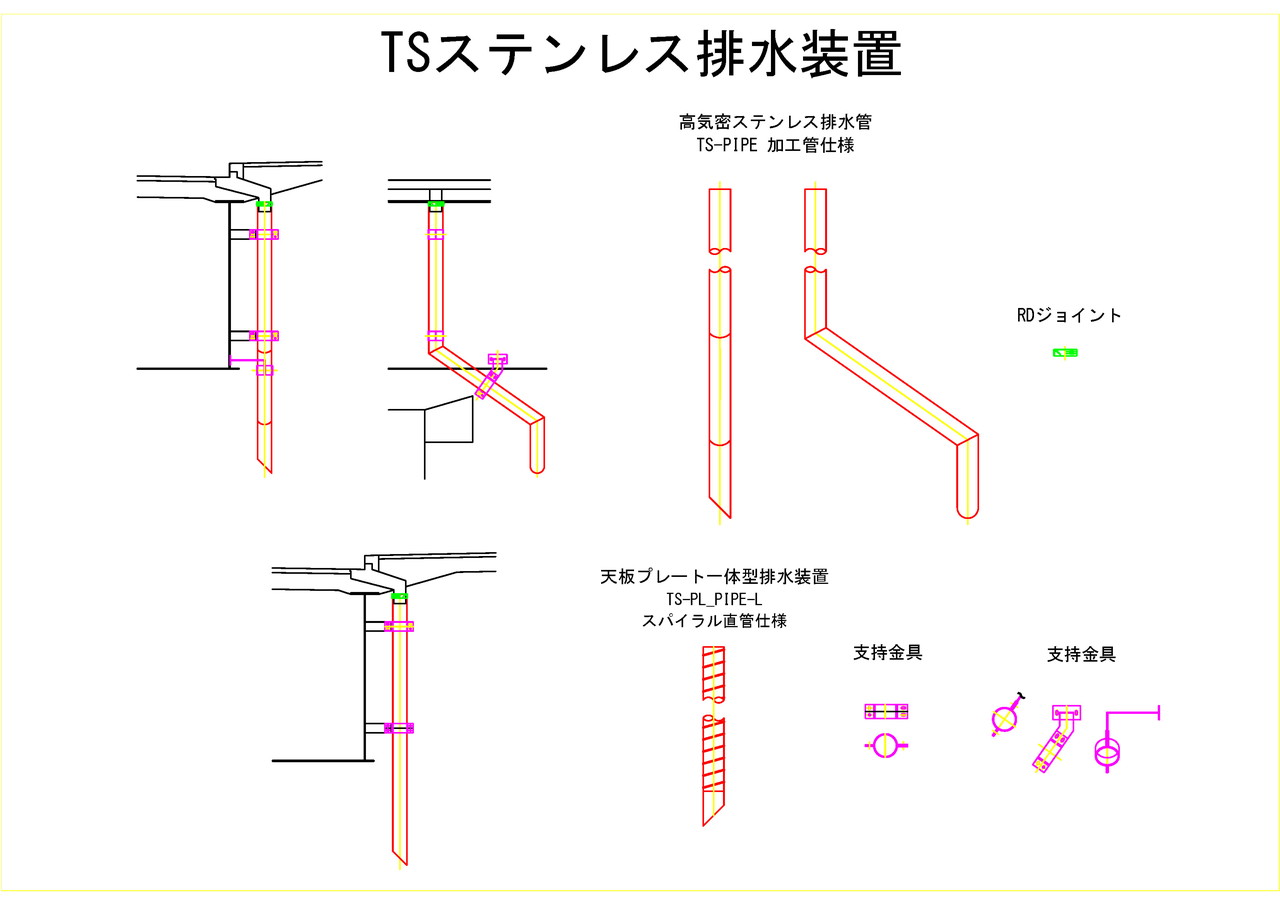 TSステンレス排水装置

高気密ステンレス排水管
TS-PIPE 加工管仕様

RDジョイント

天板プレート一体型排水装置
TS-PL_PIPE-L
スパイラル直管仕様

支持金具

支持金具